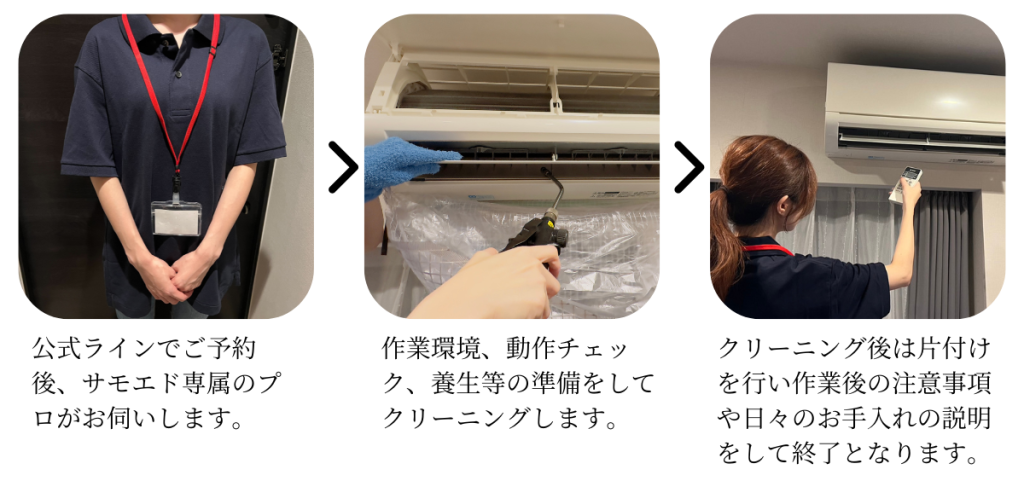 公式ラインでご予約後、サモエド専属のプロがお伺いします。

作業環境、動作チェック、養生等の準備をしてクリーニングします。

クリーニング後は片付けを行い作業後の注意事項や日々のお手入れの説明をして終了となります。